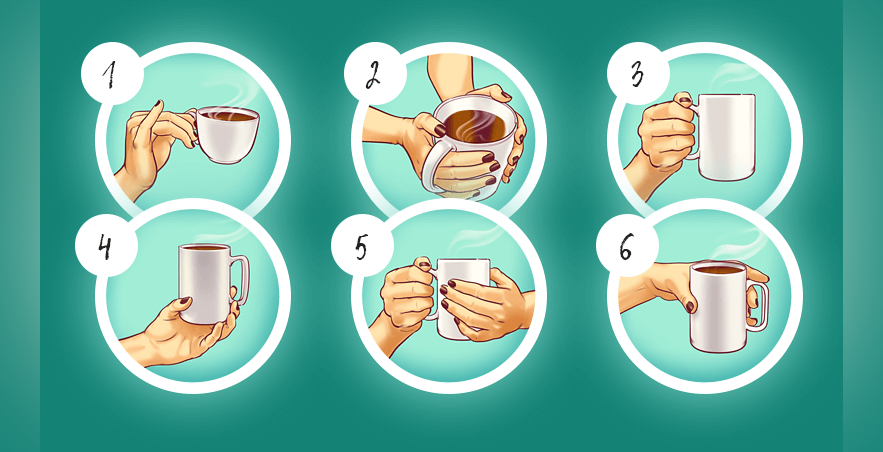 1

2

3

4

5

6